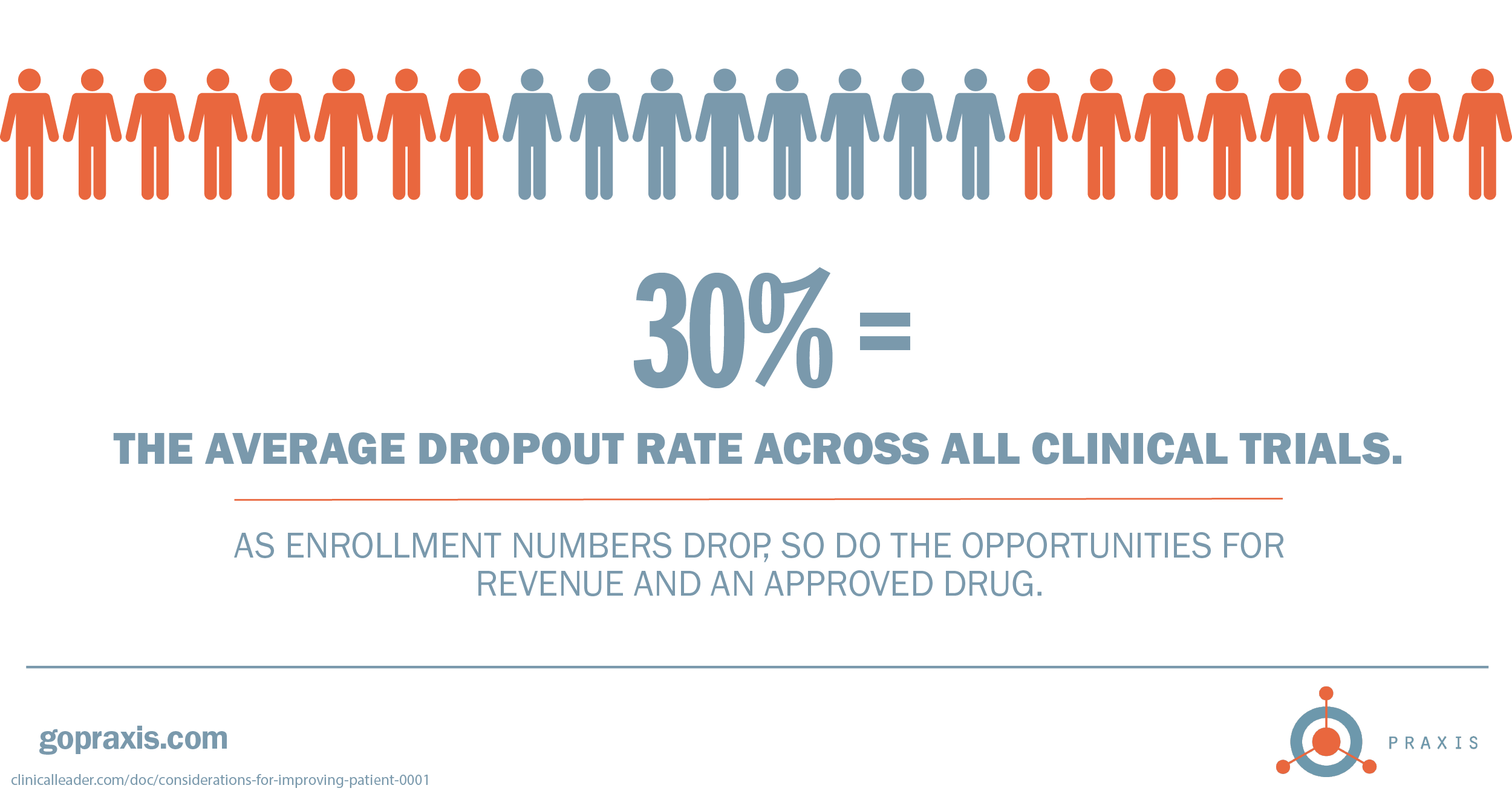 30% =

THE AVERAGE DROPOUT RATE ACROSS ALL CLINICAL TRIALS.

AS ENROLLMENT NUMBERS DROP, SO DO THE OPPORTUNITIES FOR REVENUE AND AN APPROVED DRUG.

gopraxis.com

clinicalleader.com/doc/considerations-for-improving-patient-0001

PRAXIS