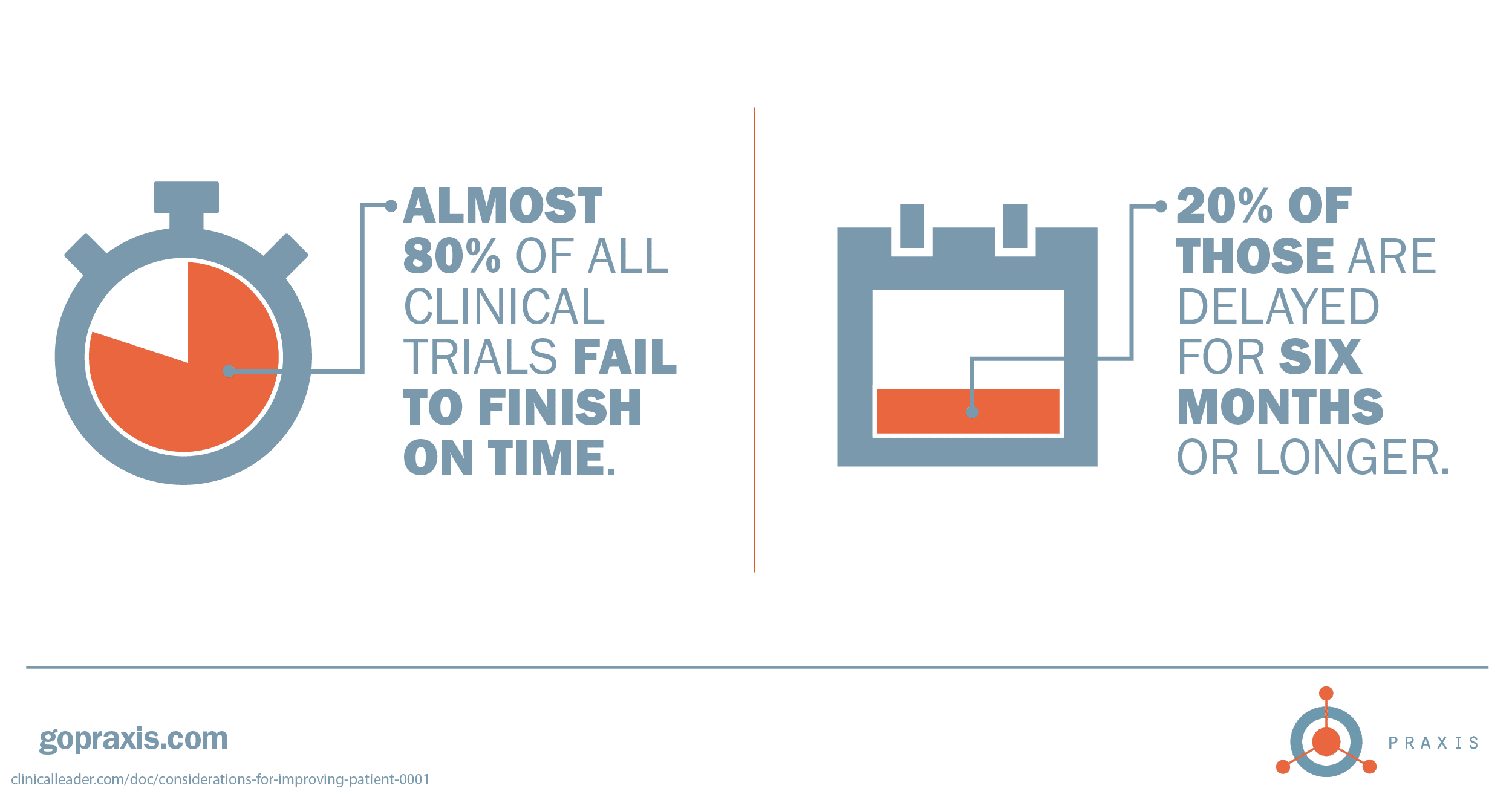 ALMOST 80% OF ALL CLINICAL TRIALS FAIL TO FINISH ON TIME.

20% OF THOSE ARE DELAYED FOR SIX MONTHS OR LONGER.

gopraxis.com

clinicalleader.com/doc/considerations-for-improving-patient-0001

PRAXIS